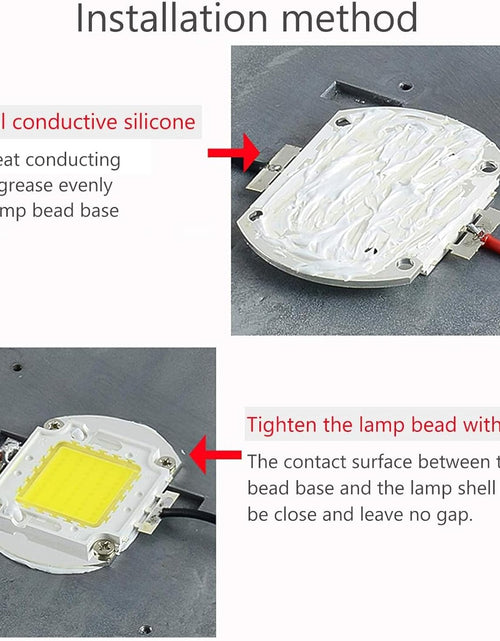 Installation method

l conductive silicone

eat conducting grease evenly mp bead base

Tighten the lamp bead with

The contact surface between t bead base and the lamp shell be close and leave no gap.