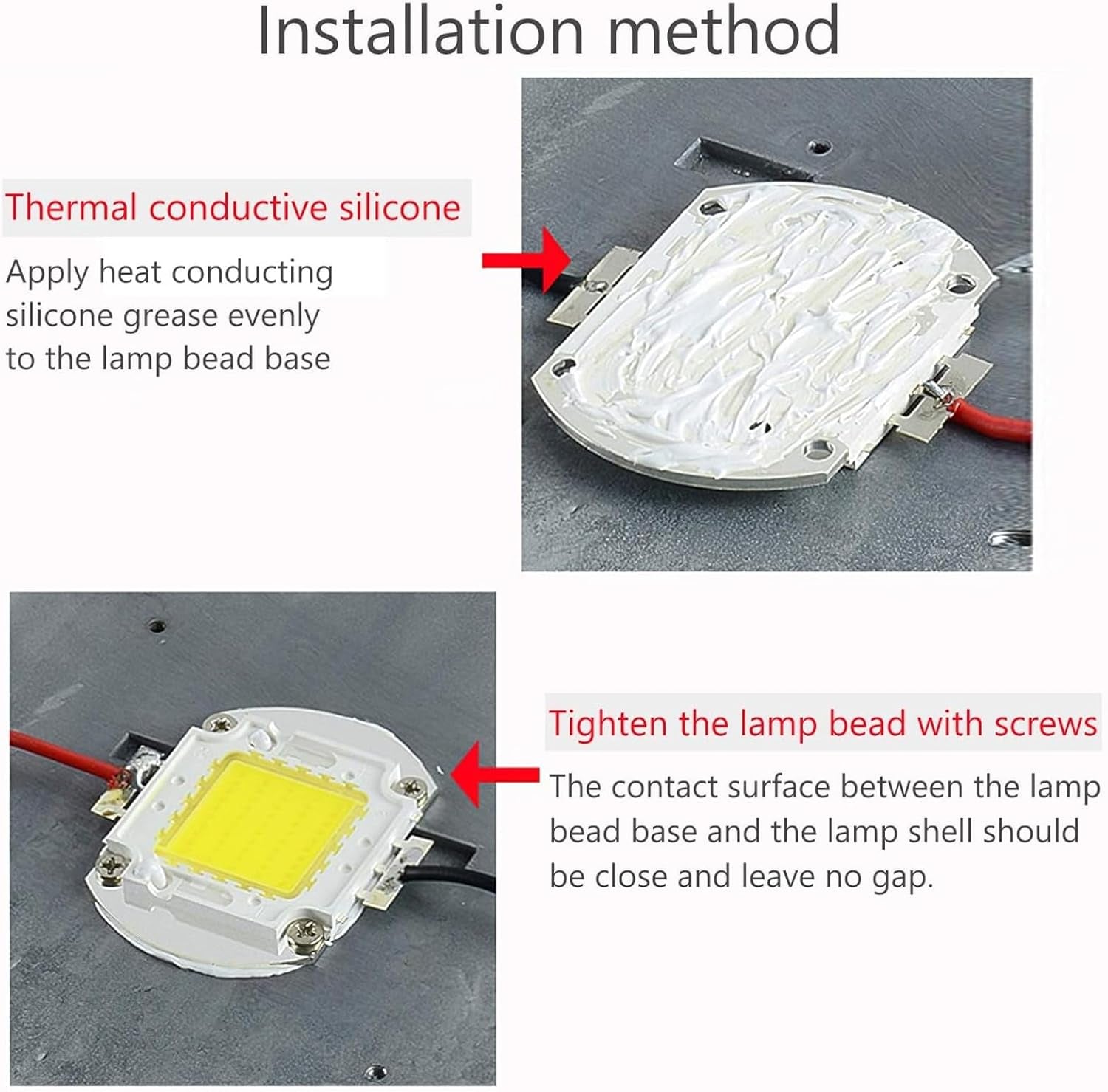 Installation method

Thermal conductive silicone

Apply heat conducting silicone grease evenly to the lamp bead base

Tighten the lamp bead with screws

The contact surface between the lamp bead base and the lamp shell should be close and leave no gap.